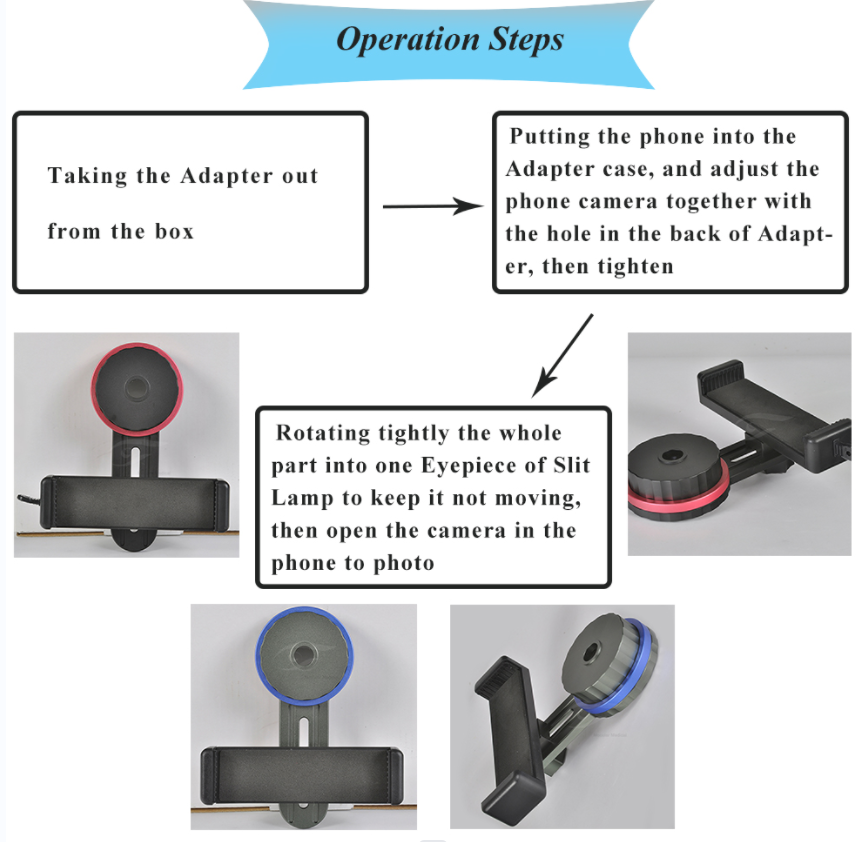 Operation Steps

Taking the Adapter out from the box

Putting the phone into the Adapter case, and adjust the phone camera together with the hole in the back of Adapter, then tighten

Rotating tightly the whole part into one Eyepiece of Slit Lamp to keep it not moving, then open the camera in the phone to photo